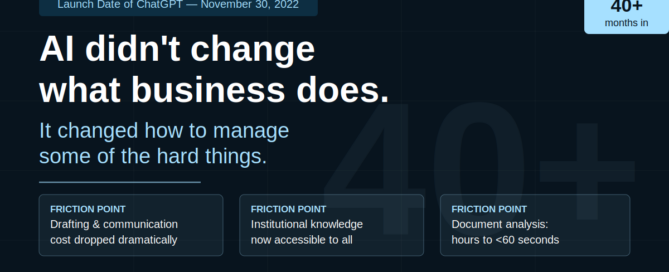 Launch Date of ChatGPT — November 30, 2022

40+
months in

AI didn't change what business does.

It changed how to manage some of the hard things.

FRICTION POINT
Drafting & communication cost dropped dramatically

FRICTION POINT
Institutional knowledge now accessible to all

FRICTION POINT
Document analysis: hours to <60 seconds

40+